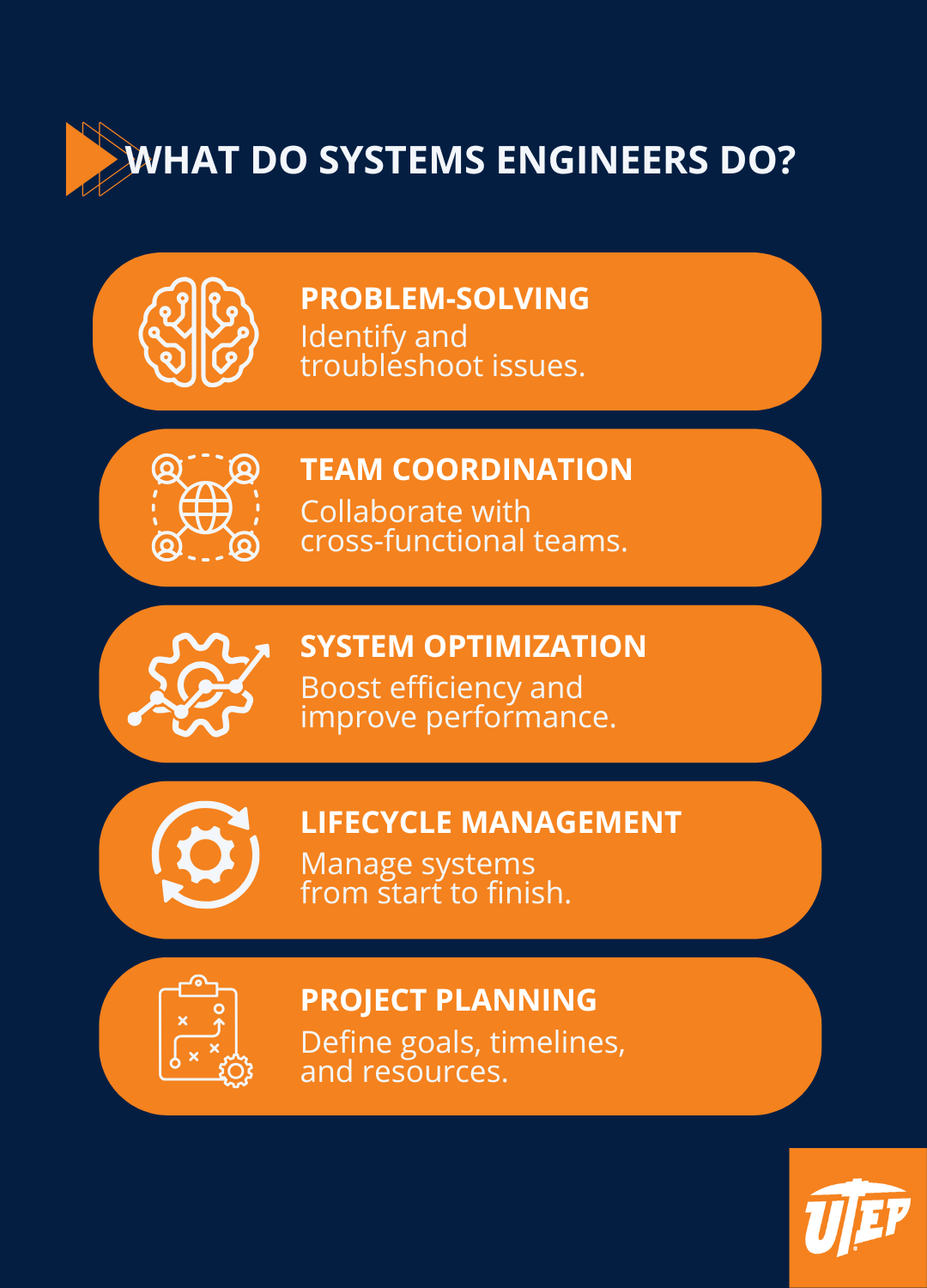 WHAT DO SYSTEMS ENGINEERS DO?

PROBLEM-SOLVING
Identify and troubleshoot issues.

TEAM COORDINATION
Collaborate with cross-functional teams.

SYSTEM OPTIMIZATION
Boost efficiency and improve performance.

LIFECYCLE MANAGEMENT
Manage systems from start to finish.

PROJECT PLANNING
Define goals, timelines, and resources.

UTEP